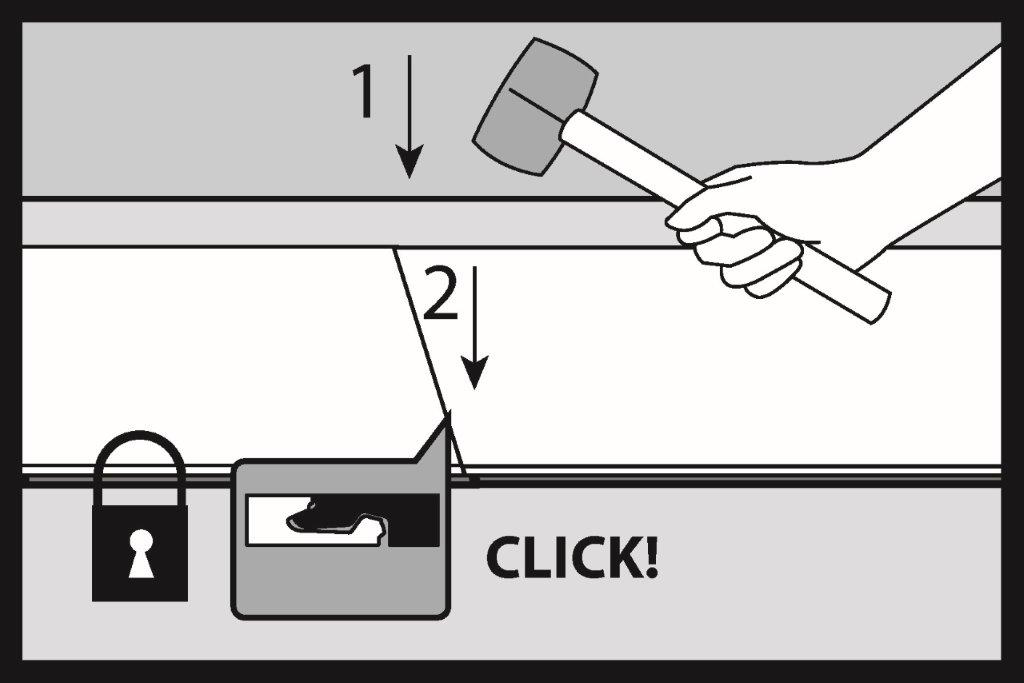 1

2

CLICK!