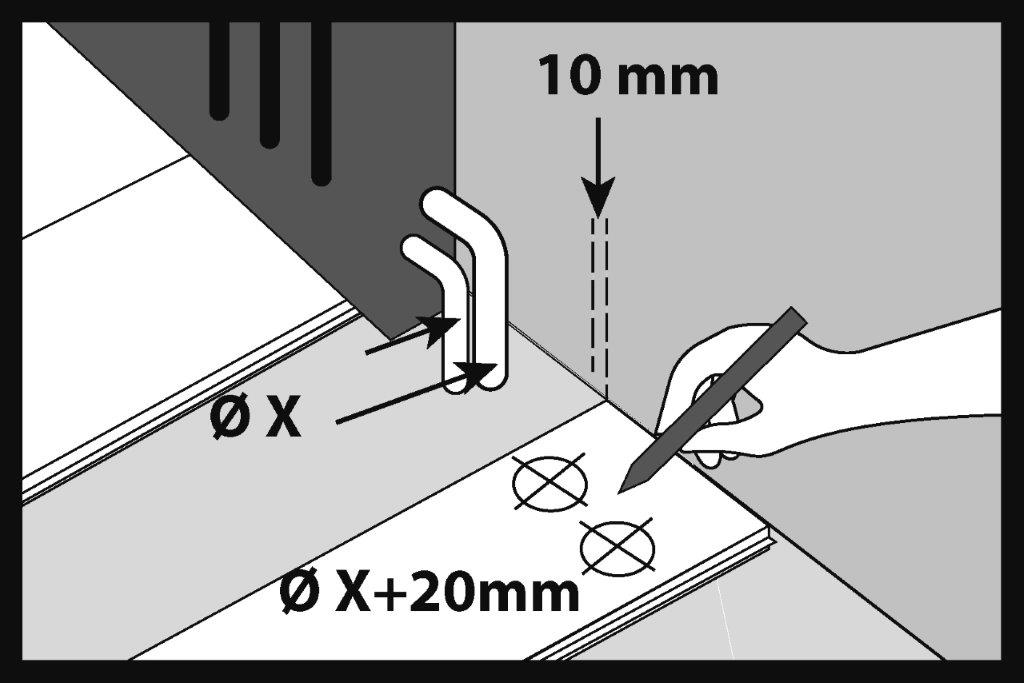 10 mm

Ø X

Ø X+20mm